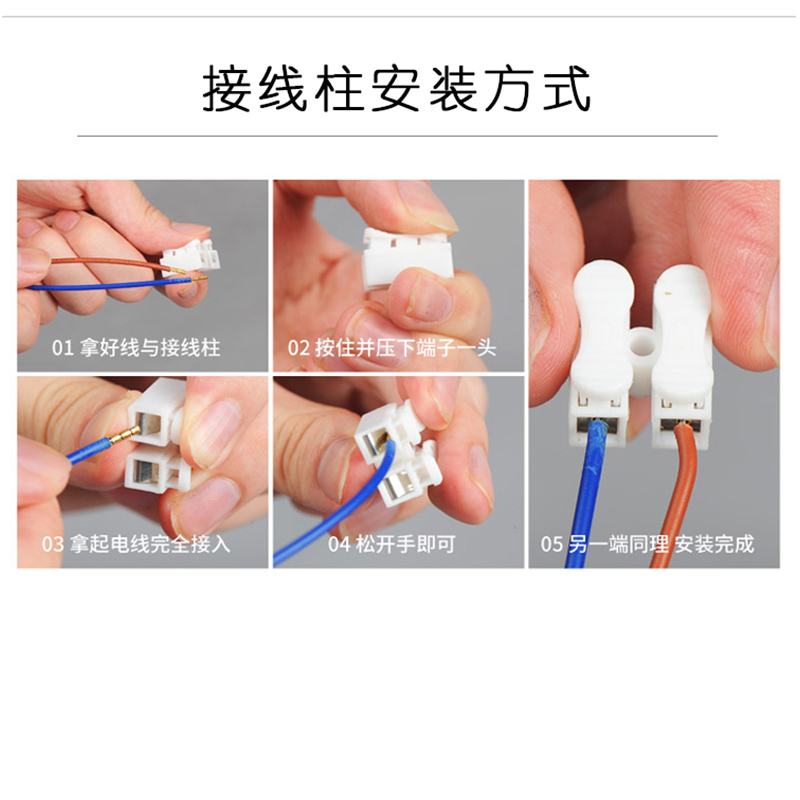 接线柱安装方式

01 拿好线与接线柱

02 按住并压下端子一头

03 拿起电线完全接入

04 松开手即可

05 另一端同理 安装完成